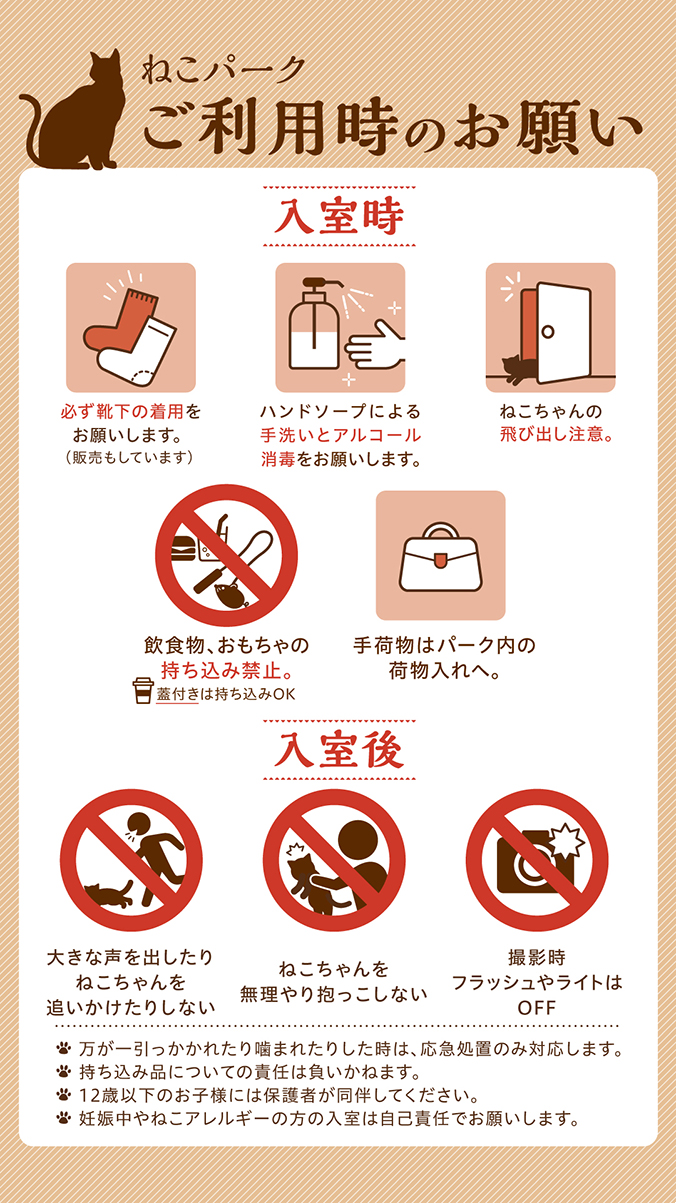 ねこパーク
ご利用時のお願い

入室時

必ず靴下の着用をお願いします。
（販売もしています）

ハンドソープによる手洗いとアルコール消毒をお願いします。

ねこちゃんの飛び出し注意。

飲食物、おもちゃの持ち込み禁止。
蓋付きは持ち込みOK

手荷物はパーク内の荷物入れへ。

入室後

大きな声を出したりねこちゃんを追いかけたりしない

ねこちゃんを無理やり抱っこしない

撮影時フラッシュやライトはOFF

万が一引っかかれたり噛まれたりした時は、応急処置のみ対応します。
持ち込み品についての責任は負いかねます。
12歳以下のお子様には保護者が同伴してください。
妊娠中やねこアレルギーの方の入室は自己責任でお願いします。